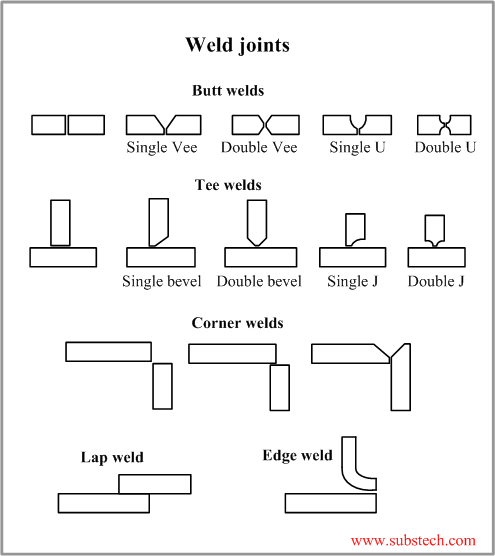 Weld joints

Butt welds

Single Vee Double Vee Single U Double U

Tee welds

Single bevel Double bevel Single J Double J

Corner welds

Lap weld

Edge weld

www.substech.com