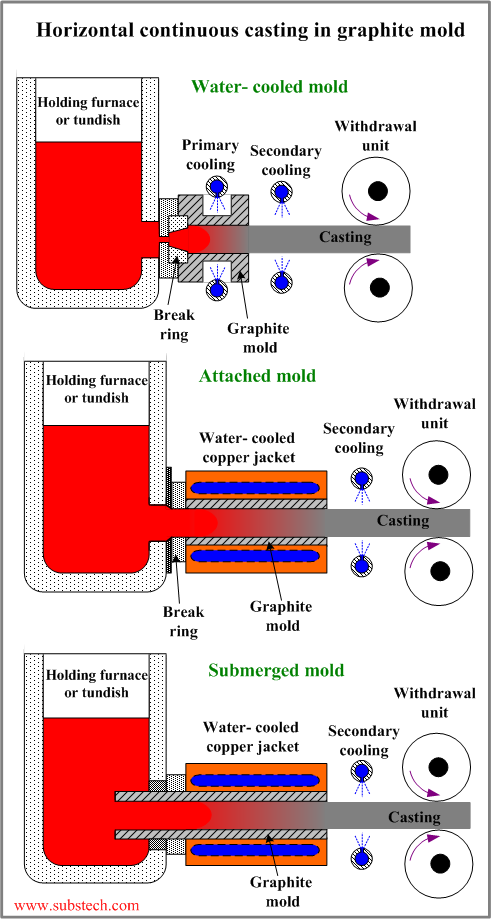 Horizontal continuous casting in graphite mold

Water- cooled mold

Holding furnace or tundish

Primary cooling

Secondary cooling

Withdrawal unit

Casting

Break ring

Graphite mold

Attached mold

Holding furnace or tundish

Water- cooled copper jacket

Secondary cooling

Withdrawal unit

Casting

Break ring

Graphite mold

Submerged mold

Holding furnace or tundish

Water- cooled copper jacket

Secondary cooling

Withdrawal unit

Casting

Graphite mold

www.substech.com