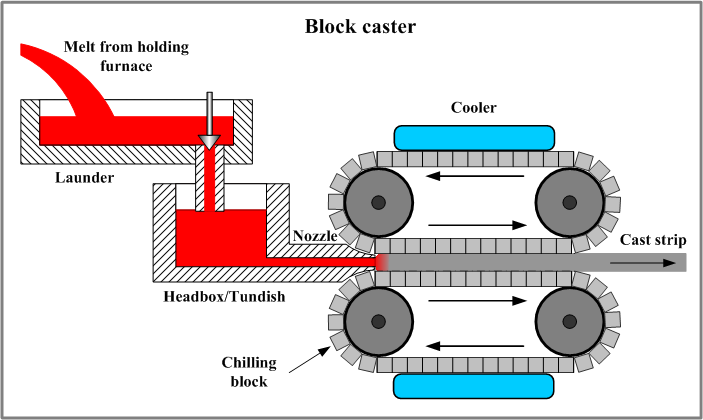 Block caster

Melt from holding furnace

Cooler

Launder

Nozzle

Cast strip

Headbox/Tundish

Chilling block